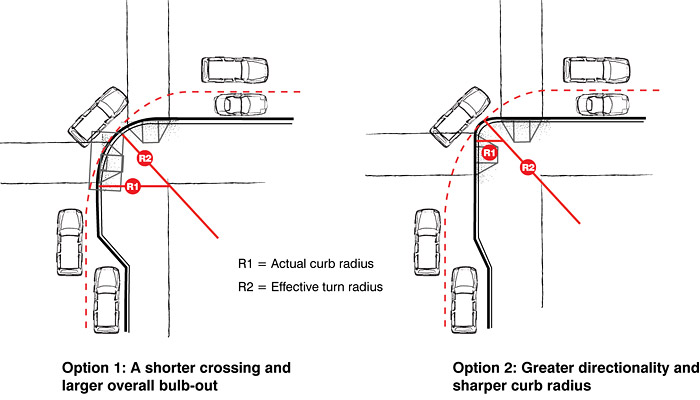 R2

R1

R1 = Actual curb radius

R2 = Effective turn radius

Option 1: A shorter crossing and larger overall bulb-out

R1

R2

Option 2: Greater directionality and sharper curb radius